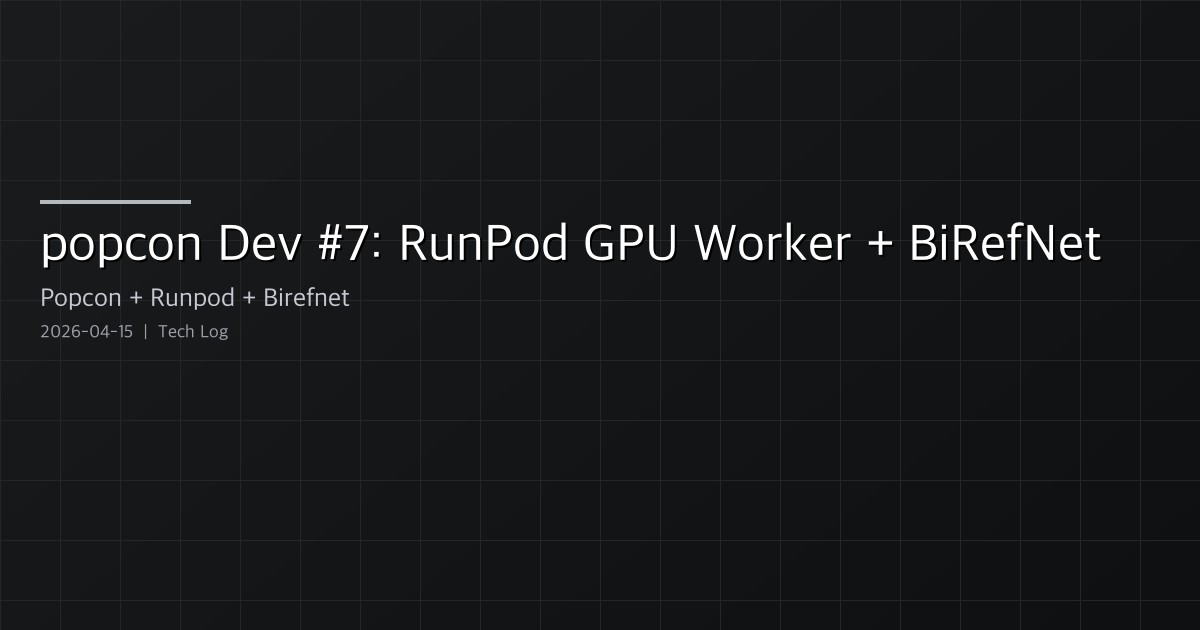 popcon Dev #7: RunPod GPU Worker + BiRefNet

Popcon + Runpod + Birefnet

2026-04-15 | Tech Log